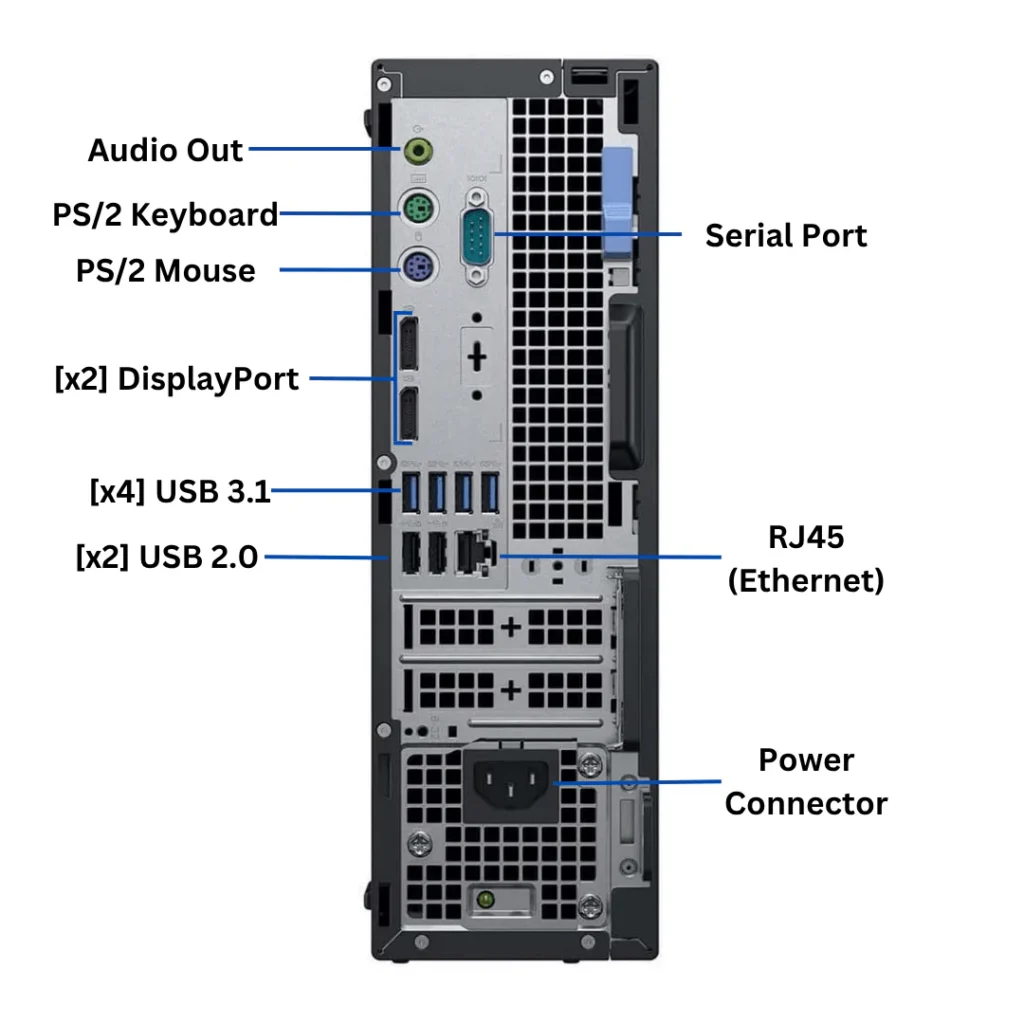 Audio Out

PS/2 Keyboard

PS/2 Mouse

[x2] DisplayPort

[x4] USB 3.1

[x2] USB 2.0

Serial Port

RJ45 (Ethernet)

Power Connector